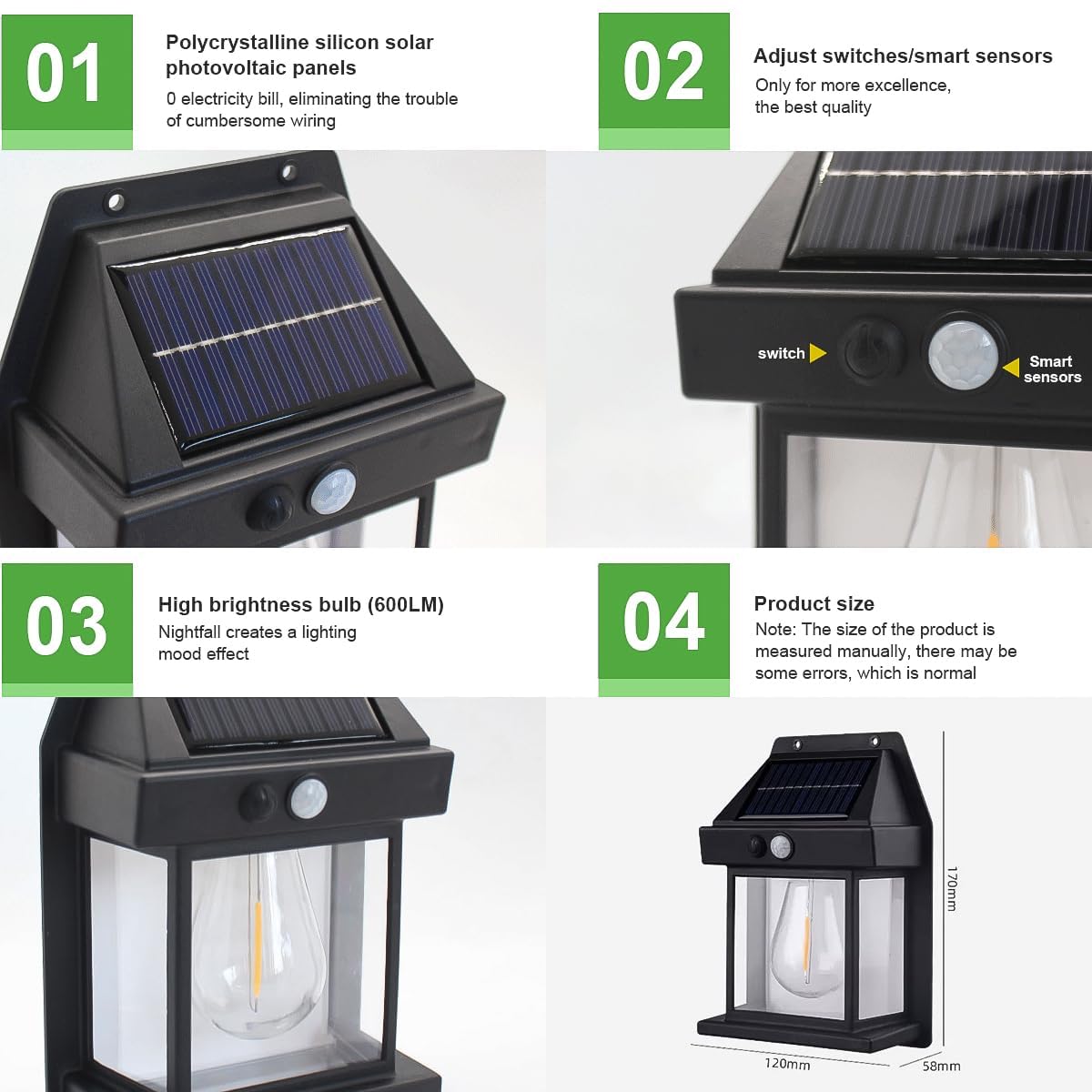 01

Polycrystalline silicon solar photovoltaic panels

0 electricity bill, eliminating the trouble of cumbersome wiring

02

Adjust switches/smart sensors

Only for more excellence, the best quality

switch

Smart sensors

03

High brightness bulb (600LM)

Nightfall creates a lighting mood effect

04

Product size

Note: The size of the product is measured manually, there may be some errors, which is normal

170mm

120mm

58mm